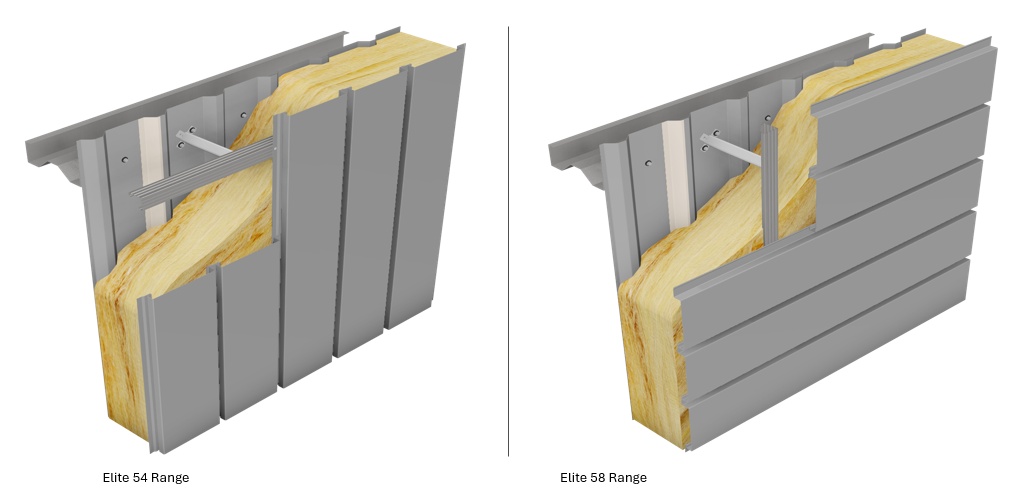 Elite 54 Range

Elite 58 Range